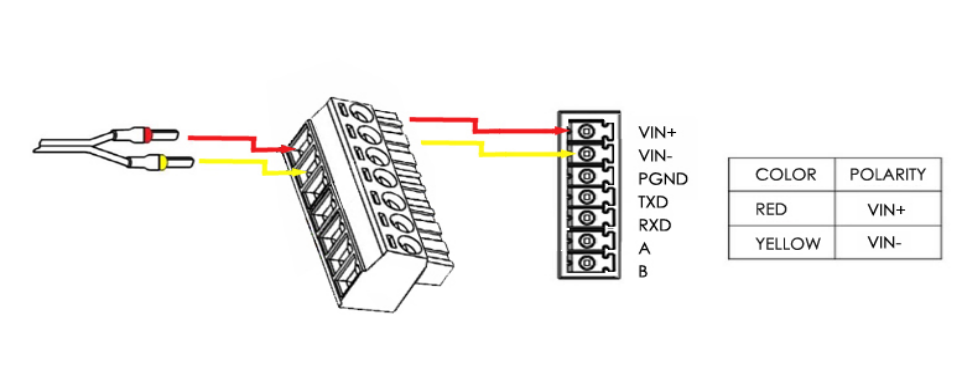 VIN+
VIN-
PGND
TXD
RXD
A
B

| COLOR | POLARITY |
|---|---|
| RED | VIN+ |
| YELLOW | VIN- |